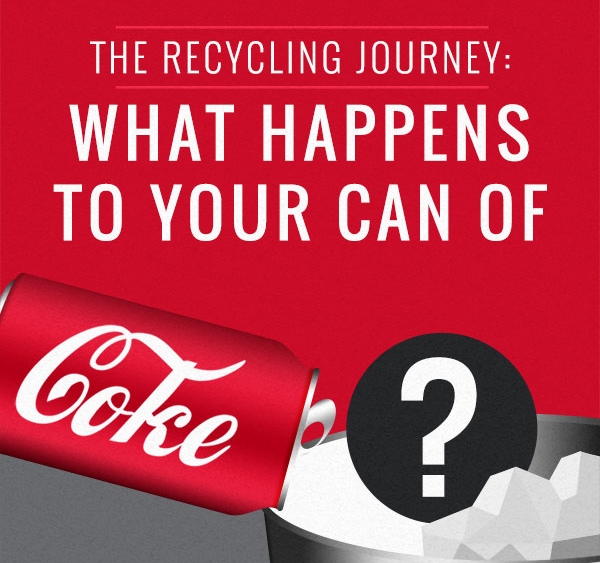 THE RECYCLING JOURNEY:

WHAT HAPPENS TO YOUR CAN OF

Coke

?